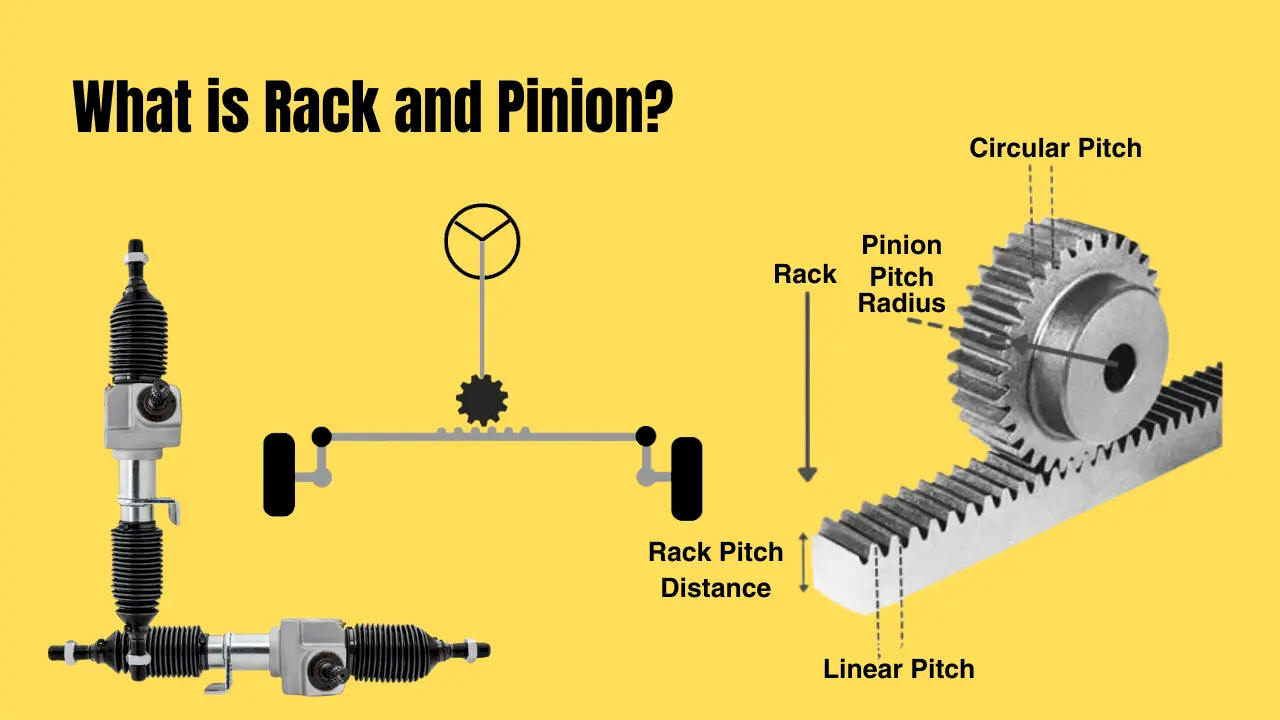 What is Rack and Pinion?

Circular Pitch

Pinion Pitch Radius

Rack

Rack Pitch Distance

Linear Pitch