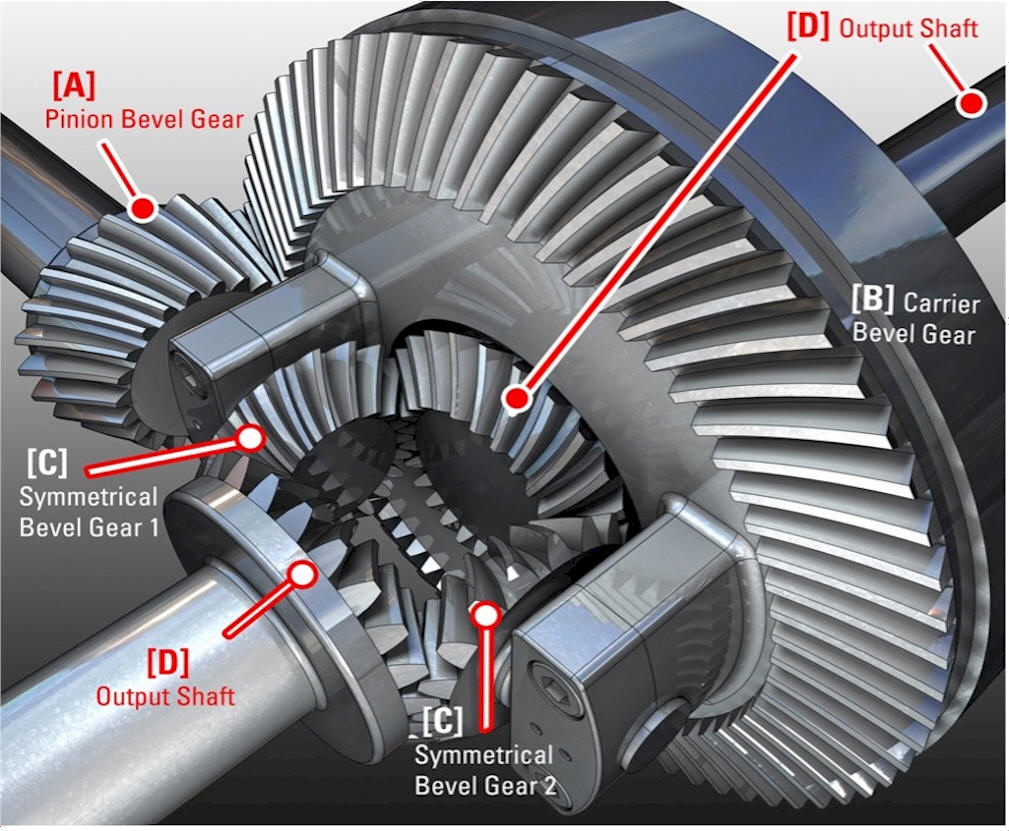 [A]
Pinion Bevel Gear

[D] Output Shaft

[B] Carrier
Bevel Gear

[C]
Symmetrical
Bevel Gear 1

[D]
Output Shaft

[C]
Symmetrical
Bevel Gear 2